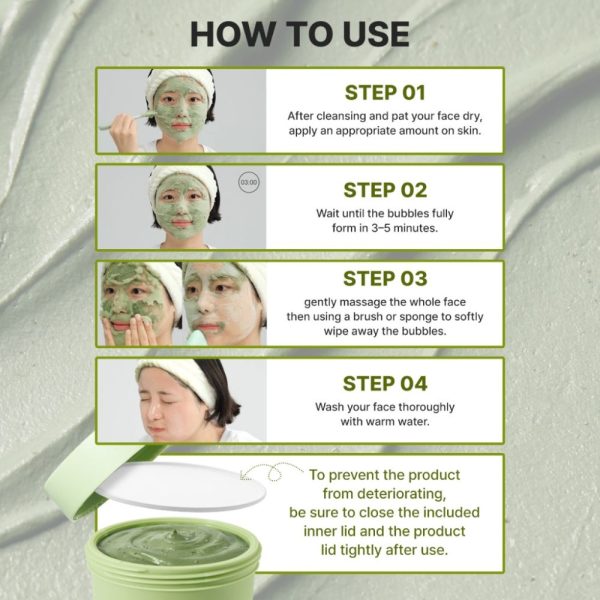 HOW TO USE

STEP 01

After cleansing and pat your face dry, apply an appropriate amount on skin.

03:00

STEP 02

Wait until the bubbles fully form in 3–5 minutes.

STEP 03

gently massage the whole face then using a brush or sponge to softly wipe away the bubbles.

STEP 04

Wash your face thoroughly with warm water.

To prevent the product from deteriorating, be sure to close the included inner lid and the product lid tightly after use.